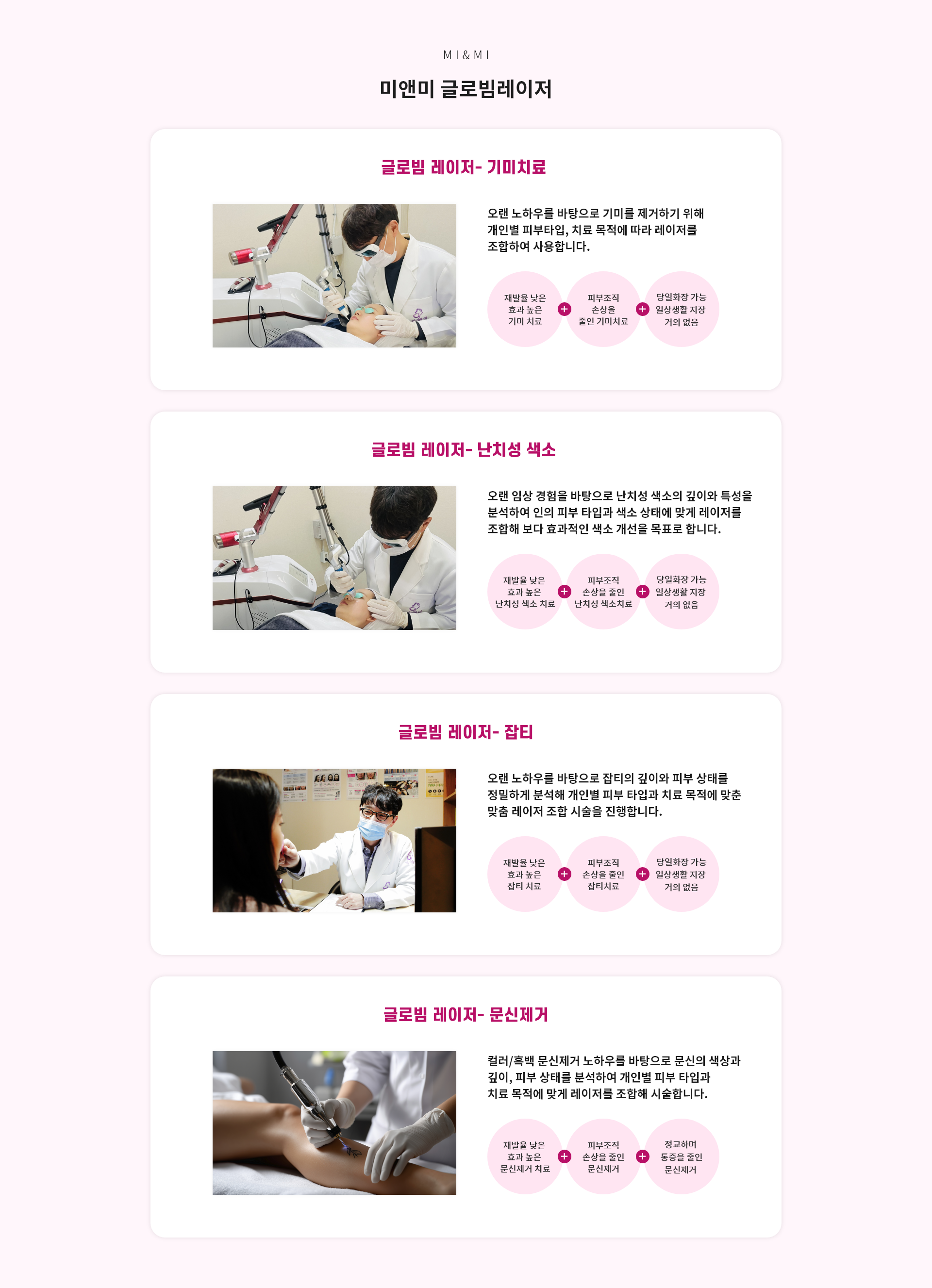 MI&MI

미앤미 글로빔레이저

글로빔 레이저- 기미치료

오랜 노하우를 바탕으로 기미를 제거하기 위해 개인별 피부타입, 치료 목적에 따라 레이저를 조합하여 사용합니다.

재발율 낮은 효과 높은 기미 치료 + 피부조직 손상을 줄인 기미치료 + 당일화장 가능 일상생활 지장 거의 없음

글로빔 레이저- 난치성 색소

오랜 임상 경험을 바탕으로 난치성 색소의 깊이와 특성을 분석하여 인의 피부 타입과 색소 상태에 맞게 레이저를 조합해 보다 효과적인 색소 개선을 목표로 합니다.

재발율 낮은 효과 높은 난치성 색소 치료 + 피부조직 손상을 줄인 난치성 색소치료 + 당일화장 가능 일상생활 지장 거의 없음

글로빔 레이저- 잡티

오랜 노하우를 바탕으로 잡티의 깊이와 피부 상태를 정밀하게 분석해 개인별 피부 타입과 치료 목적에 맞춘 맞춤 레이저 조합 시술을 진행합니다.

재발율 낮은 효과 높은 잡티 치료 + 피부조직 손상을 줄인 잡티치료 + 당일화장 가능 일상생활 지장 거의 없음

글로빔 레이저- 문신제거

컬러/흑백 문신제거 노하우를 바탕으로 문신의 색상과 깊이, 피부 상태를 분석하여 개인별 피부 타입과 치료 목적에 맞게 레이저를 조합해 시술합니다.

재발율 낮은 효과 높은 문신제거 치료 + 피부조직 손상을 줄인 문신제거 + 정교하며 통증을 줄인 문신제거